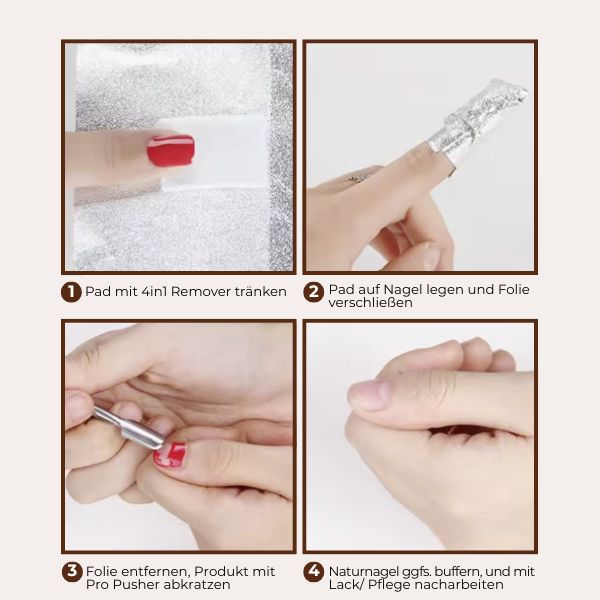 1 Pad mit 4in1 Remover tränken

2 Pad auf Nagel legen und Folie verschließen

3 Folie entfernen, Produkt mit Pro Pusher abkratzen

4 Naturnagel ggfs. buffern, und mit Lack/ Pflege nacharbeiten